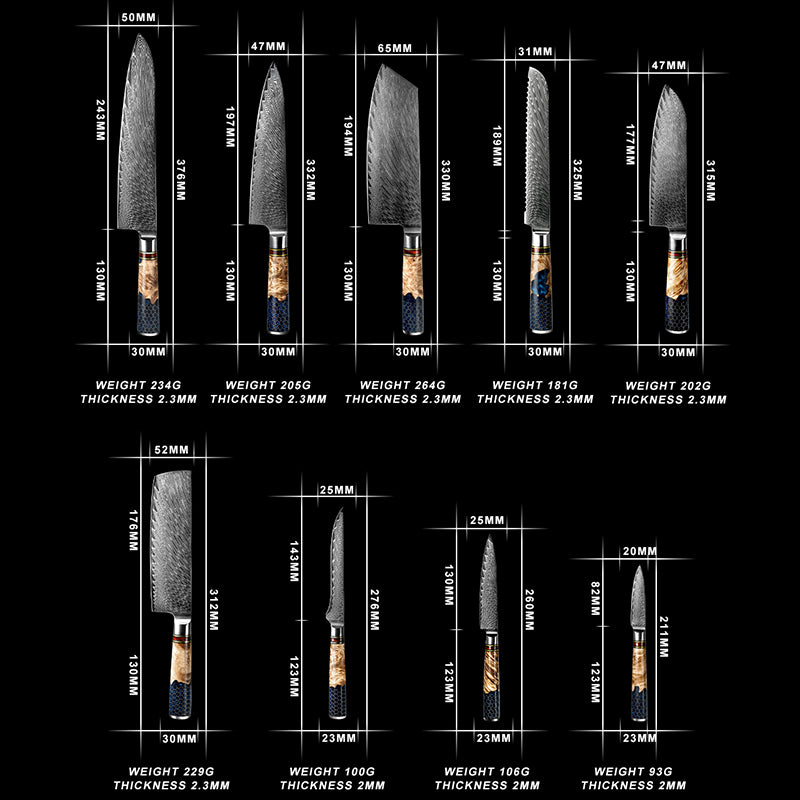 50MM
243MM
376MM
130MM
30MM
WEIGHT 234G
THICKNESS 2.3MM

47MM
197MM
332MM
130MM
30MM
WEIGHT 205G
THICKNESS 2.3MM

65MM
194MM
330MM
130MM
30MM
WEIGHT 264G
THICKNESS 2.3MM

31MM
189MM
325MM
130MM
30MM
WEIGHT 181G
THICKNESS 2.3MM

47MM
177MM
315MM
130MM
30MM
WEIGHT 202G
THICKNESS 2.3MM

52MM
176MM
312MM
130MM
30MM
WEIGHT 229G
THICKNESS 2.3MM

25MM
143MM
276MM
123MM
23MM
WEIGHT 100G
THICKNESS 2MM

25MM
130MM
260MM
123MM
23MM
WEIGHT 106G
THICKNESS 2MM

20MM
82MM
211MM
123MM
23MM
WEIGHT 93G
THICKNESS 2MM