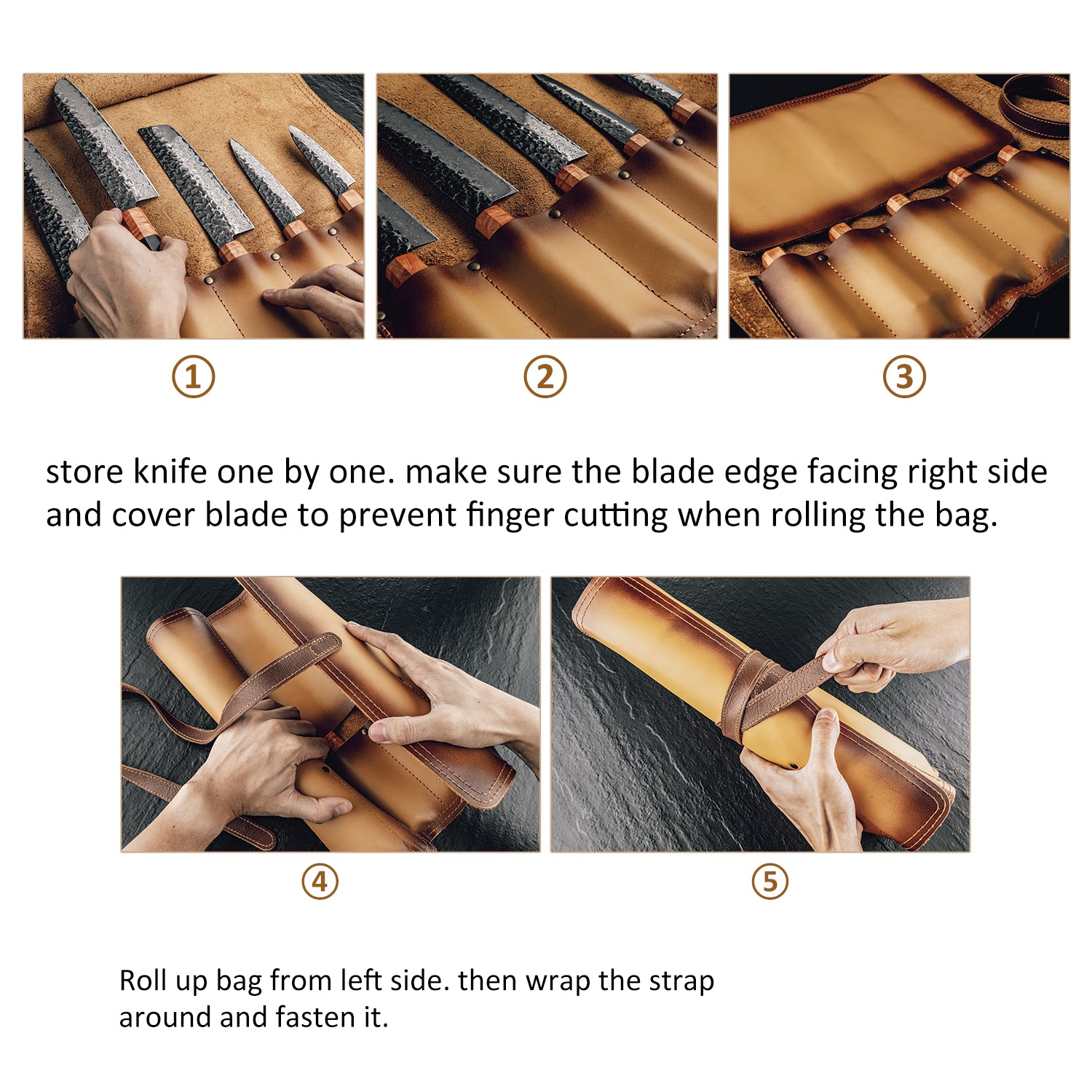 ①

②

③

store knife one by one. make sure the blade edge facing right side and cover blade to prevent finger cutting when rolling the bag.

④

⑤

Roll up bag from left side. then wrap the strap around and fasten it.